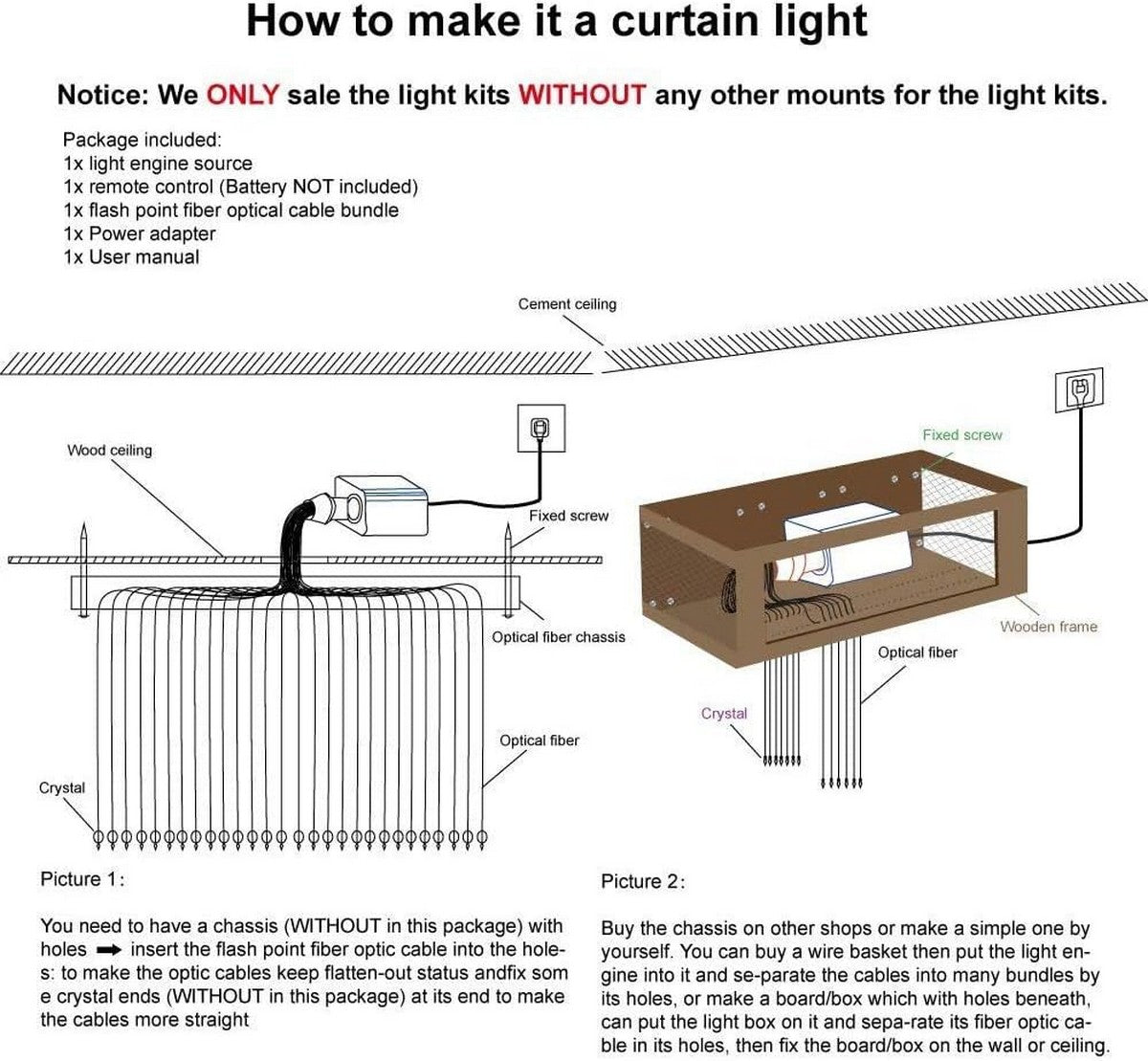 How to make it a curtain light

Notice: We ONLY sale the light kits WITHOUT any other mounts for the light kits.

Package included:
1x light engine source
1x remote control (Battery NOT included)
1x flash point fiber optical cable bundle
1x Power adapter
1x User manual

Cement ceiling

Wood ceiling

Fixed screw

Optical fiber chassis

Optical fiber

Crystal

Fixed screw

Wooden frame

Optical fiber

Crystal

Picture 1:

You need to have a chassis (WITHOUT in this package) with holes ➡ insert the flash point fiber optic cable into the holes: to make the optic cables keep flatten-out status andfix som e crystal ends (WITHOUT in this package) at its end to make the cables more straight

Picture 2:

Buy the chassis on other shops or make a simple one by yourself. You can buy a wire basket then put the light engine into it and se-parate the cables into many bundles by its holes, or make a board/box which with holes beneath, can put the light box on it and sepa-rate its fiber optic cable in its holes, then fix the board/box on the wall or ceiling.